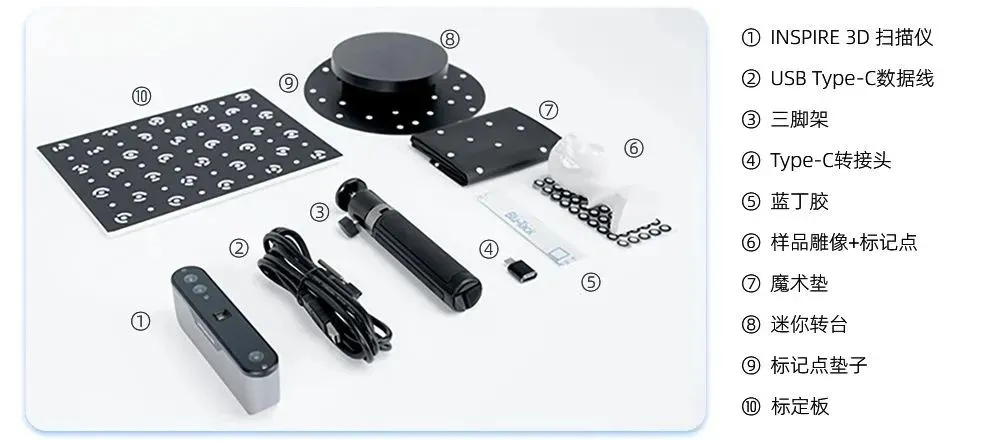 ⑩
⑨
⑧
⑦
⑥
③
②
④
⑤
①

① INSPIRE 3D 扫描仪
② USB Type-C数据线
③ 三脚架
④ Type-C转接头
⑤ 蓝丁胶
⑥ 样品雕像+标记点
⑦ 魔术垫
⑧ 迷你转台
⑨ 标记点垫子
⑩ 标定板